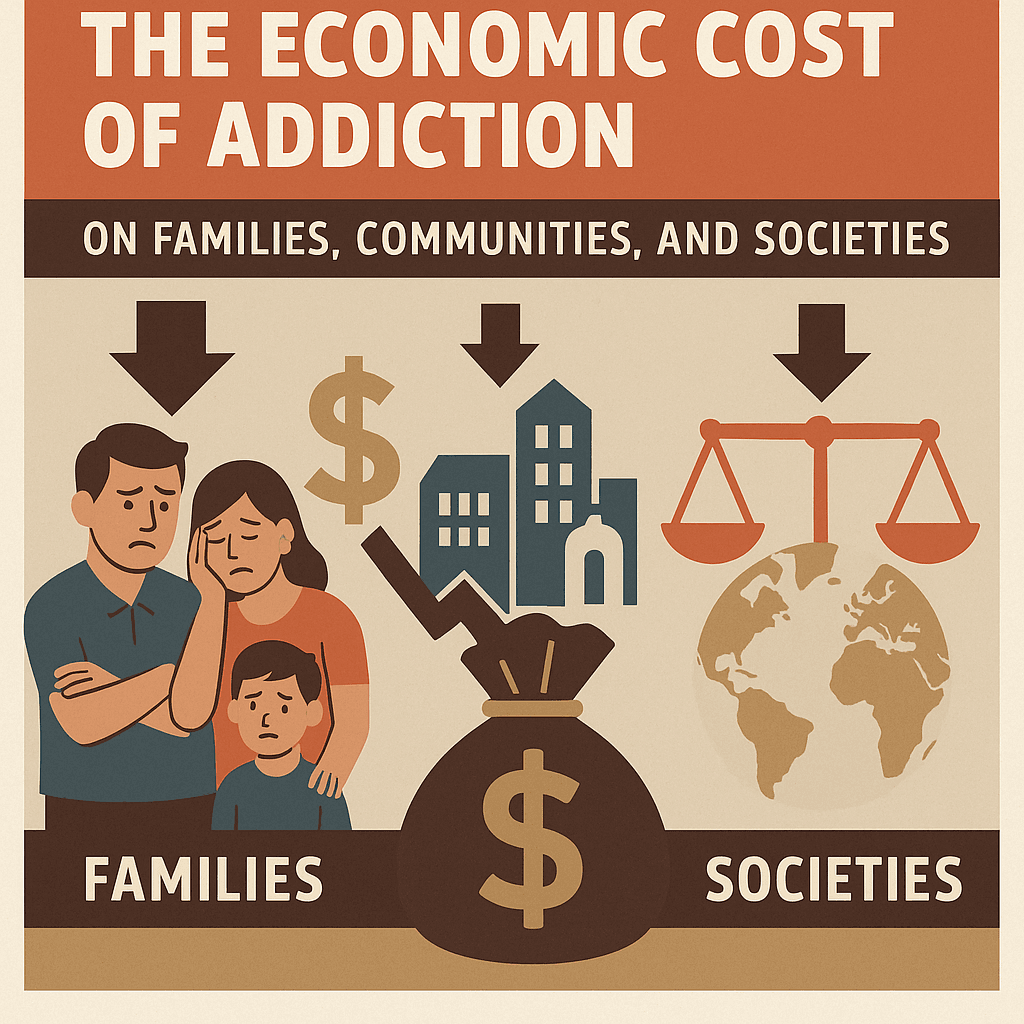 THE ECONOMIC COST OF ADDICTION

ON FAMILIES, COMMUNITIES, AND SOCIETIES

$

$

FAMILIES

SOCIETIES